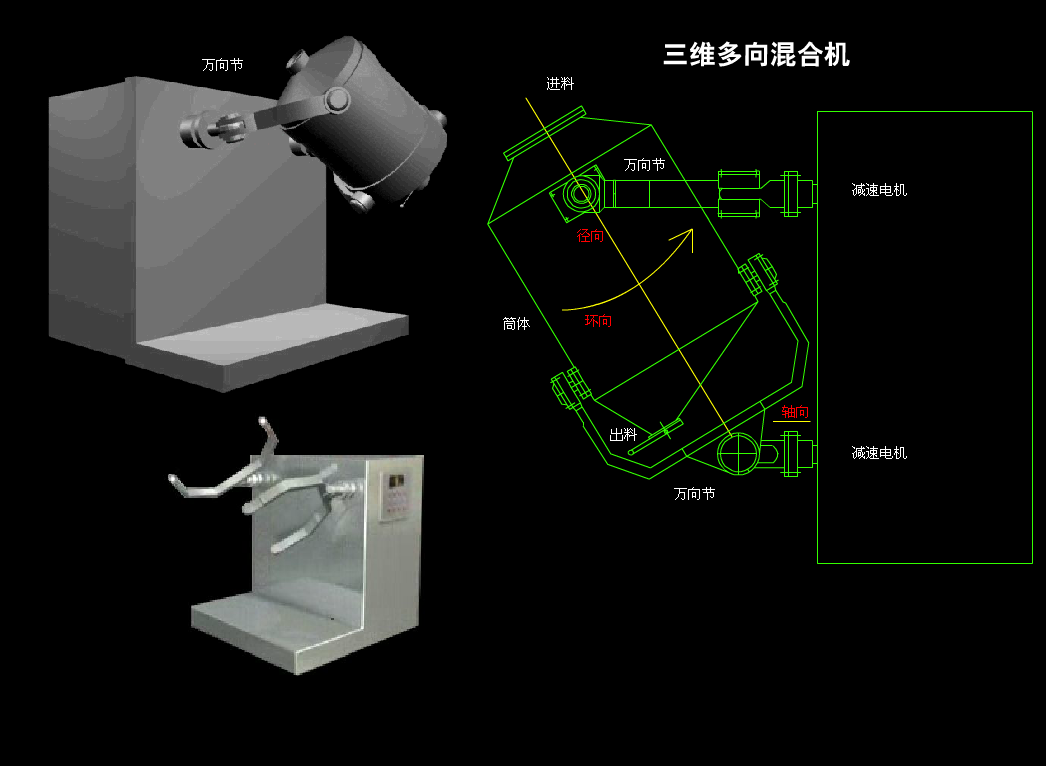 三维多向混合机

万向节

进料

万向节

减速电机

径向

筒体

环向

轴向

出料

减速电机

万向节