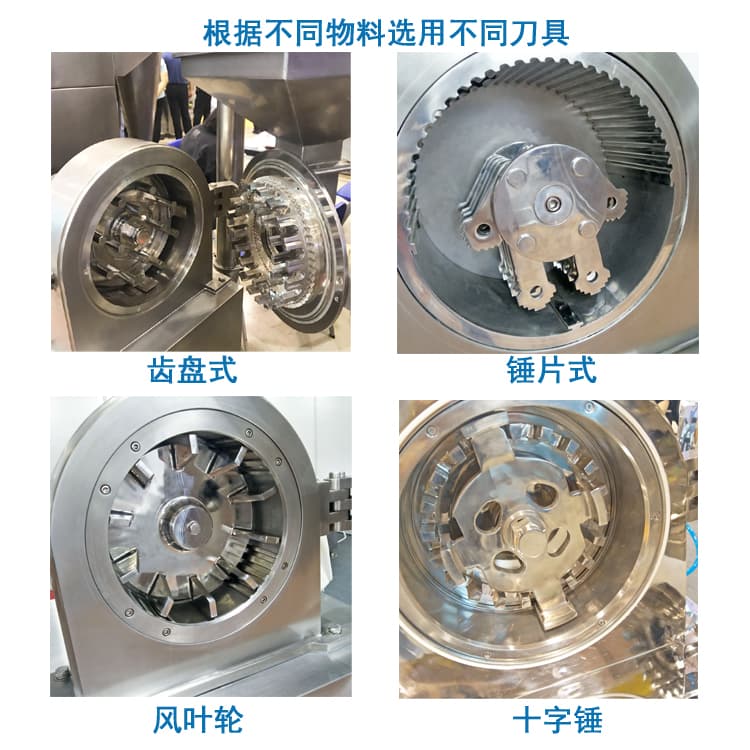 根据不同物料选用不同刀具

齿盘式

锤片式

风叶轮

十字锤